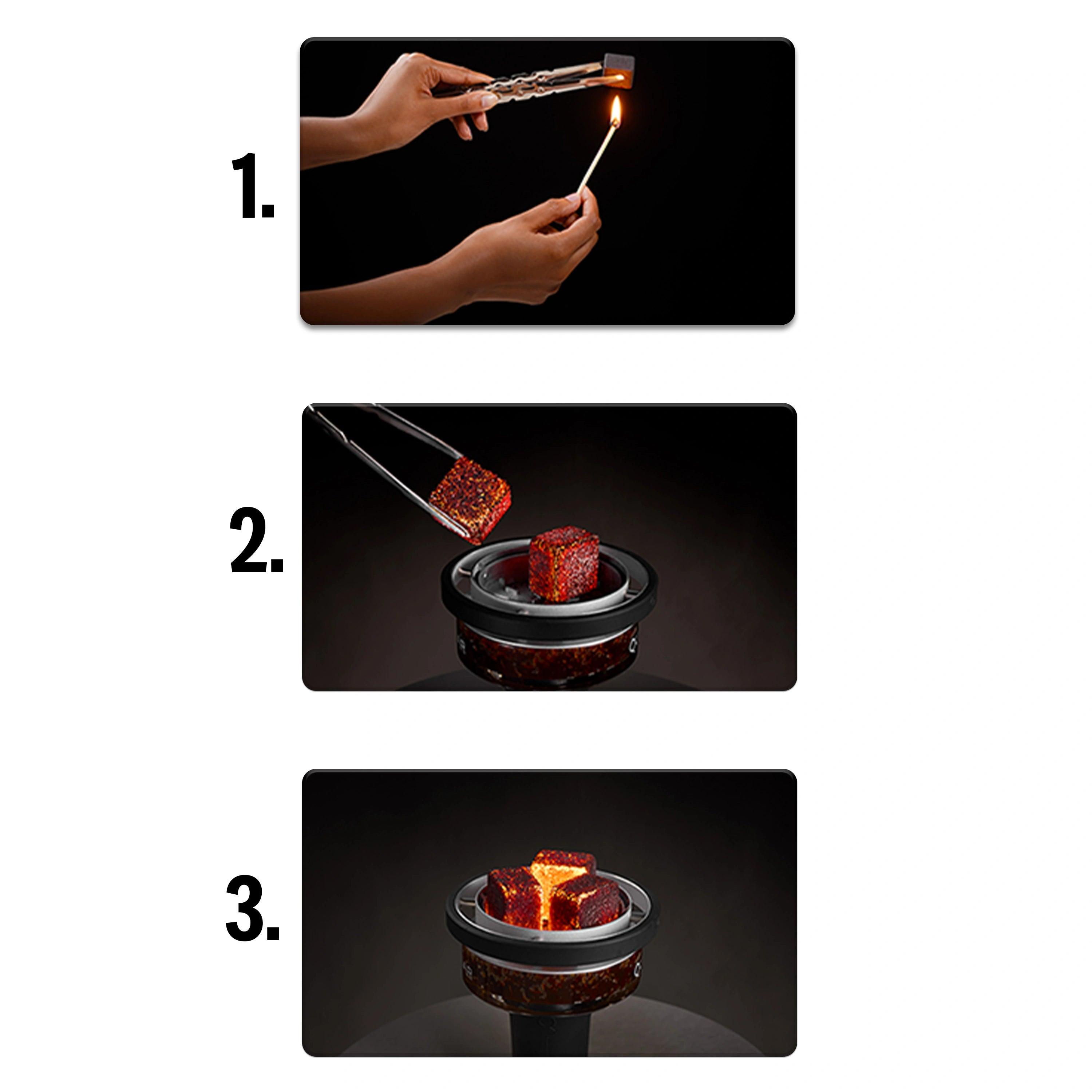 1.

2.

3.